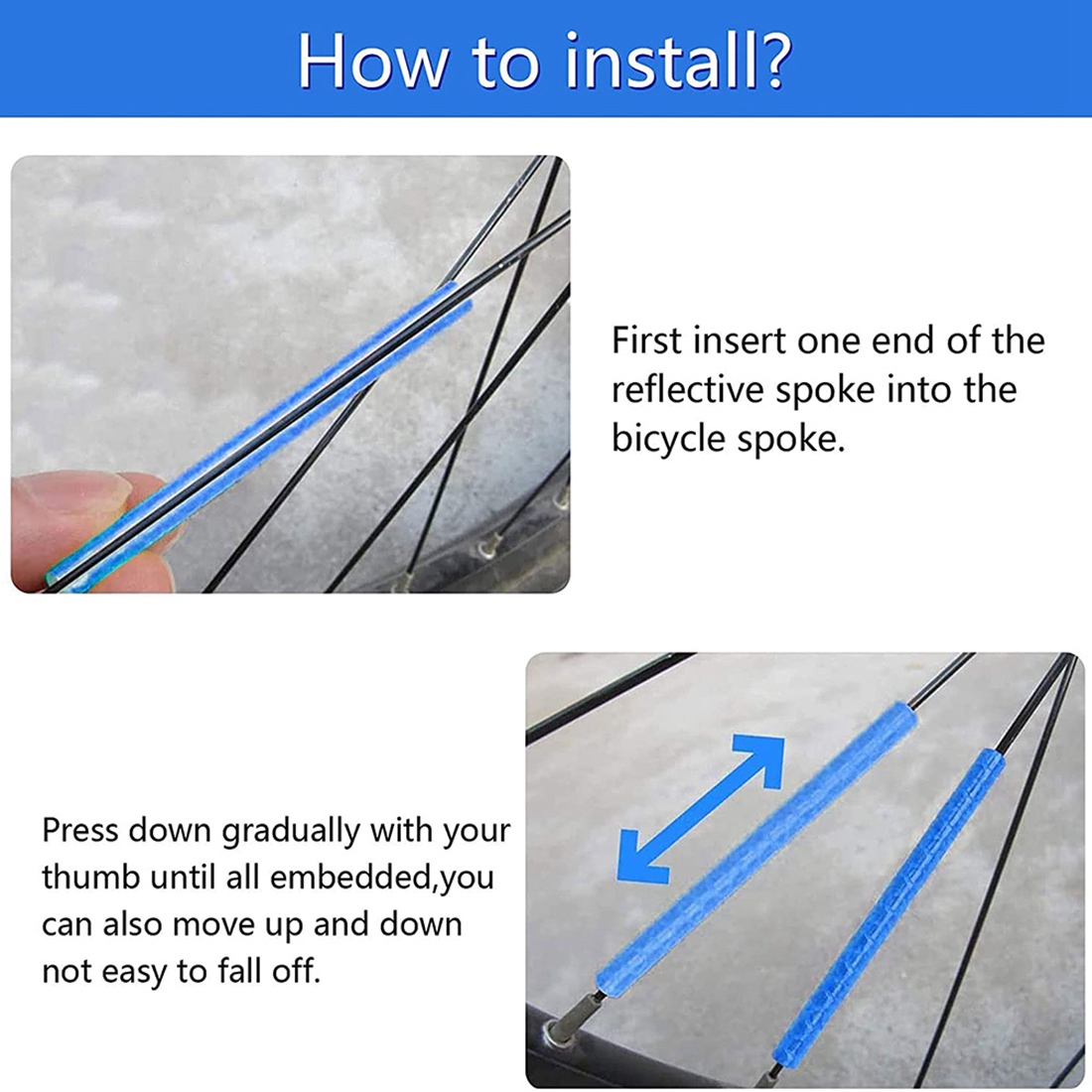 How to install?

First insert one end of the reflective spoke into the bicycle spoke.

Press down gradually with your thumb until all embedded,you can also move up and down not easy to fall off.